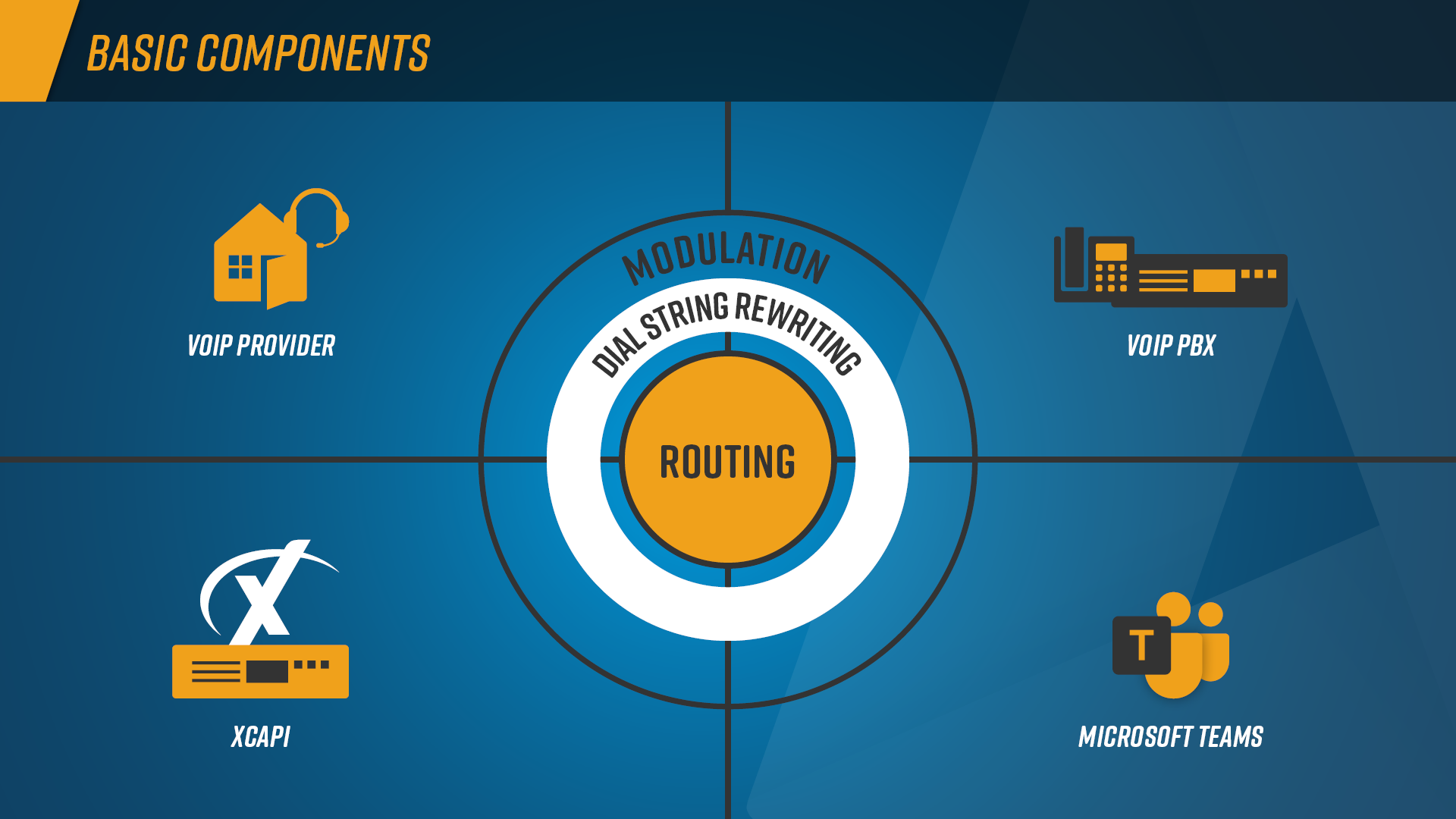 BASIC COMPONENTS

VOIP PROVIDER

MODULATION

DIAL STRING REWRITING

ROUTING

VOIP PBX

XCAPI

T

MICROSOFT TEAMS